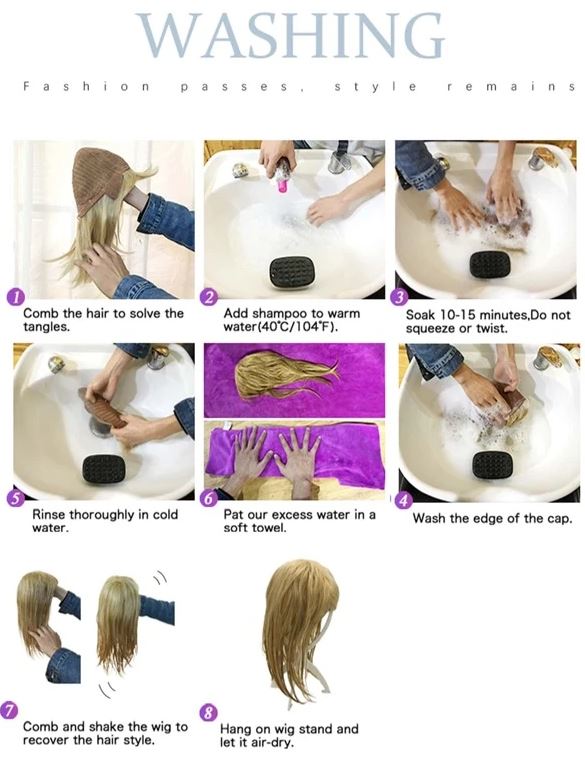 WASHING

Fashion passes, style remains

1
Comb the hair to solve the tangles.

2
Add shampoo to warm water(40℃/104℉).

3
Soak 10-15 minutes,Do not squeeze or twist.

5
Rinse thoroughly in cold water.

6
Pat our excess water in a soft towel.

4
Wash the edge of the cap.

7
Comb and shake the wig to recover the hair style.

8
Hang on wig stand and let it air-dry.