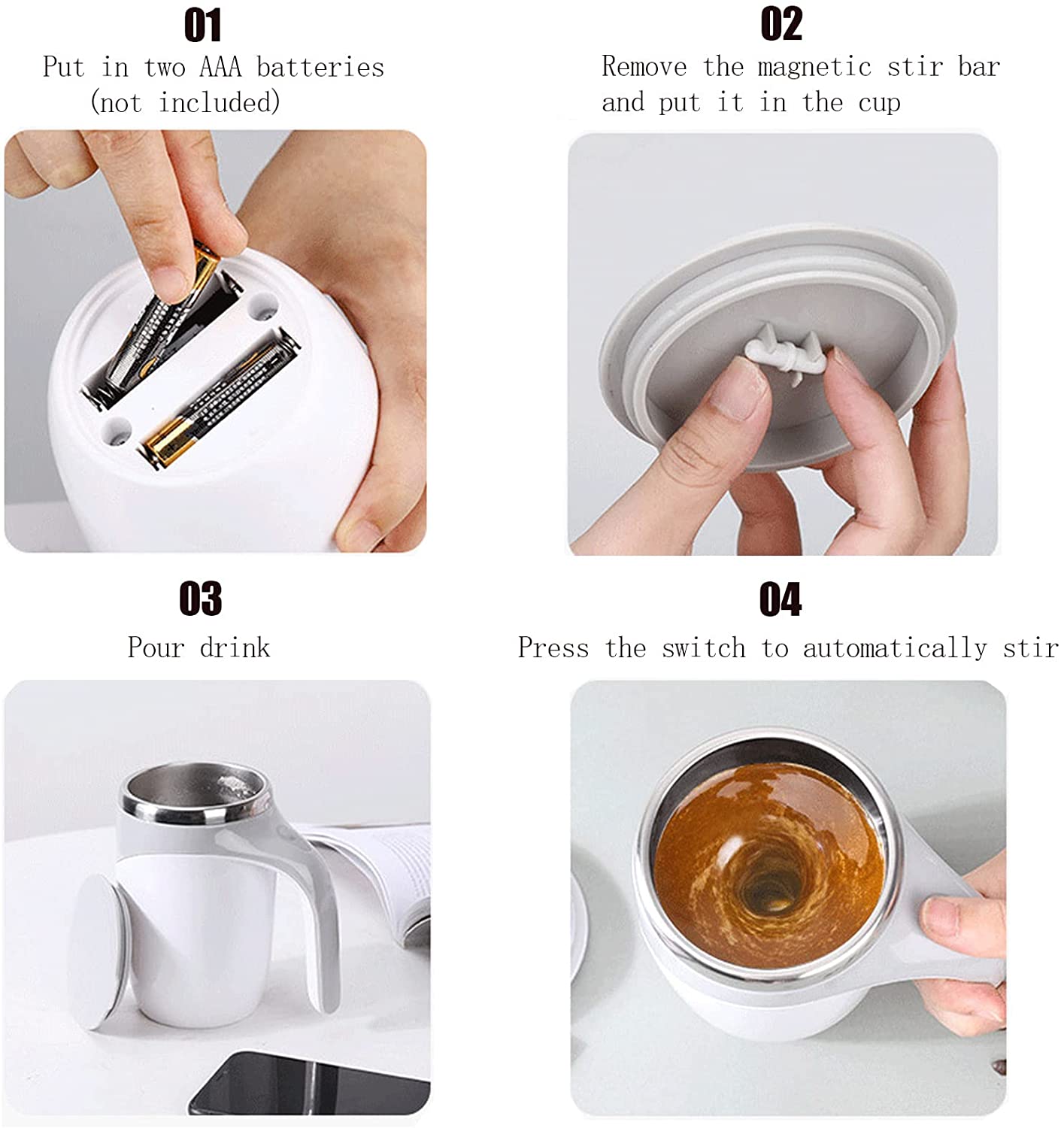 01
Put in two AAA batteries (not included)

02
Remove the magnetic stir bar and put it in the cup

03
Pour drink

04
Press the switch to automatically stir